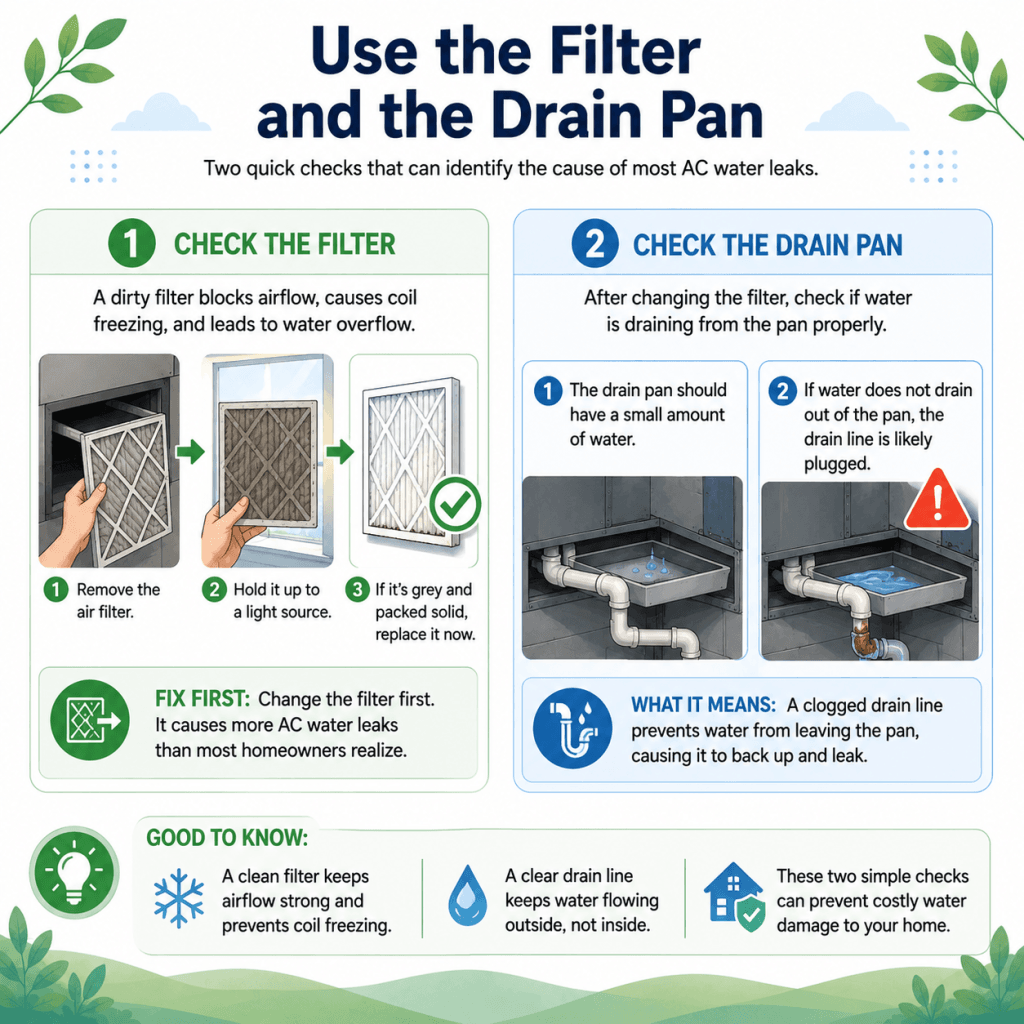 Use the Filter and the Drain Pan

Two quick checks that can identify the cause of most AC water leaks.

1 CHECK THE FILTER

A dirty filter blocks airflow, causes coil freezing, and leads to water overflow.

1 Remove the air filter.

2 Hold it up to a light source.

3 If it's grey and packed solid, replace it now.

FIX FIRST: Change the filter first. It causes more AC water leaks than most homeowners realize.

2 CHECK THE DRAIN PAN

After changing the filter, check if water is draining from the pan properly.

1 The drain pan should have a small amount of water.

2 If water does not drain out of the pan, the drain line is likely plugged.

WHAT IT MEANS: A clogged drain line prevents water from leaving the pan, causing it to back up and leak.

GOOD TO KNOW:

A clean filter keeps airflow strong and prevents coil freezing.

A clear drain line keeps water flowing outside, not inside.

These two simple checks can prevent costly water damage to your home.